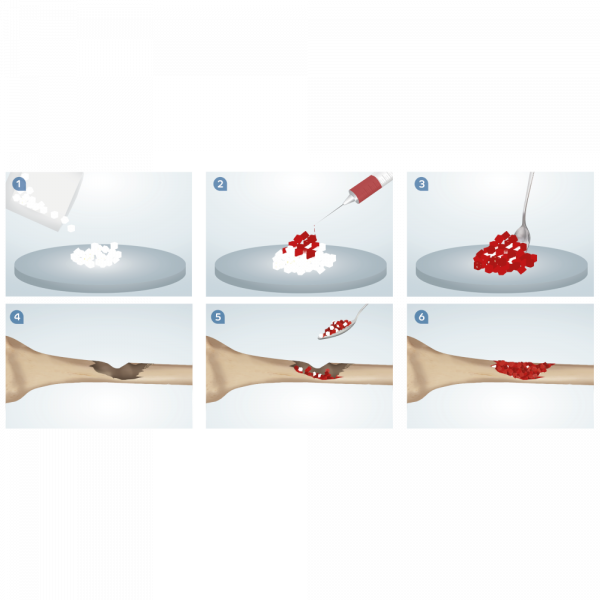 1
2
3
4
5
6